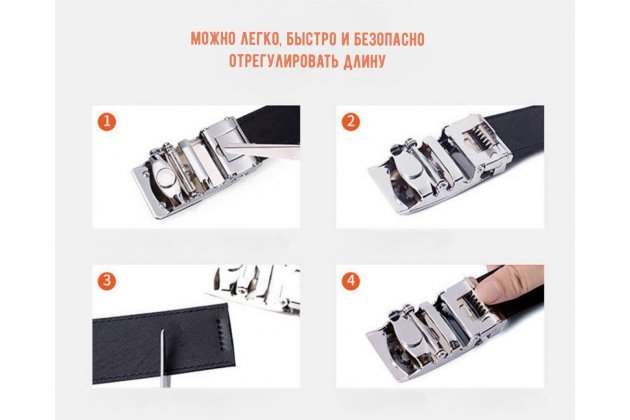 МОЖНО ЛЕГКО, БЫСТРО И БЕЗОПАСНО ОТРЕГУЛИРОВАТЬ ДЛИНУ

1

2

3

4